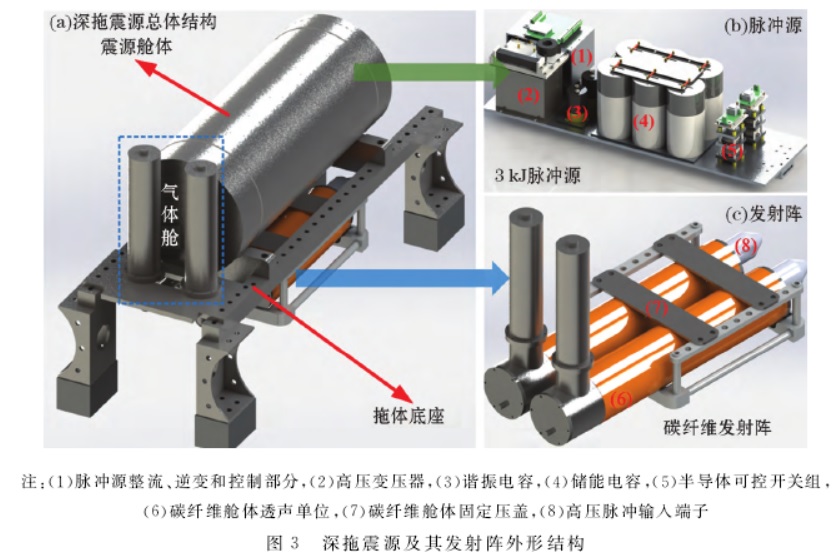 (a)深拖震源总体结构
震源舱体
气体舱
拖体底座

(b)脉冲源
(1)
(2)
(3)
(4)
(5)
3 kJ脉冲源

(c)发射阵
(8)
(7)
(6)
碳纤维发射阵

注:(1)脉冲源整流、逆变和控制部分,(2)高压变压器,(3)谐振电容,(4)储能电容,(5)半导体可控开关组,(6)碳纤维舱体透声单位,(7)碳纤维舱体固定压盖,(8)高压脉冲输入端子

图 3 深拖震源及其发射阵外形结构